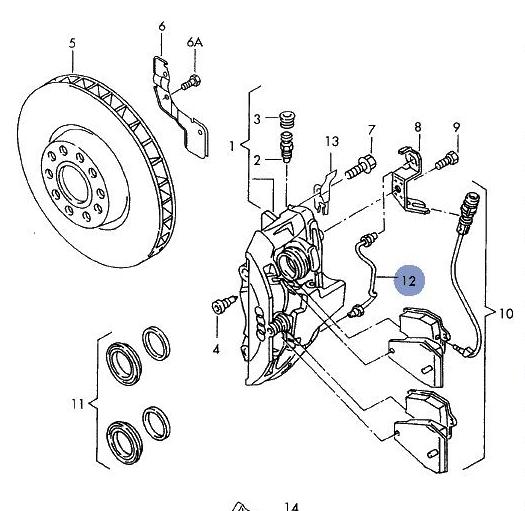 5
6
6A
3
1
2
13
7
8
9
12
10
4
11
14