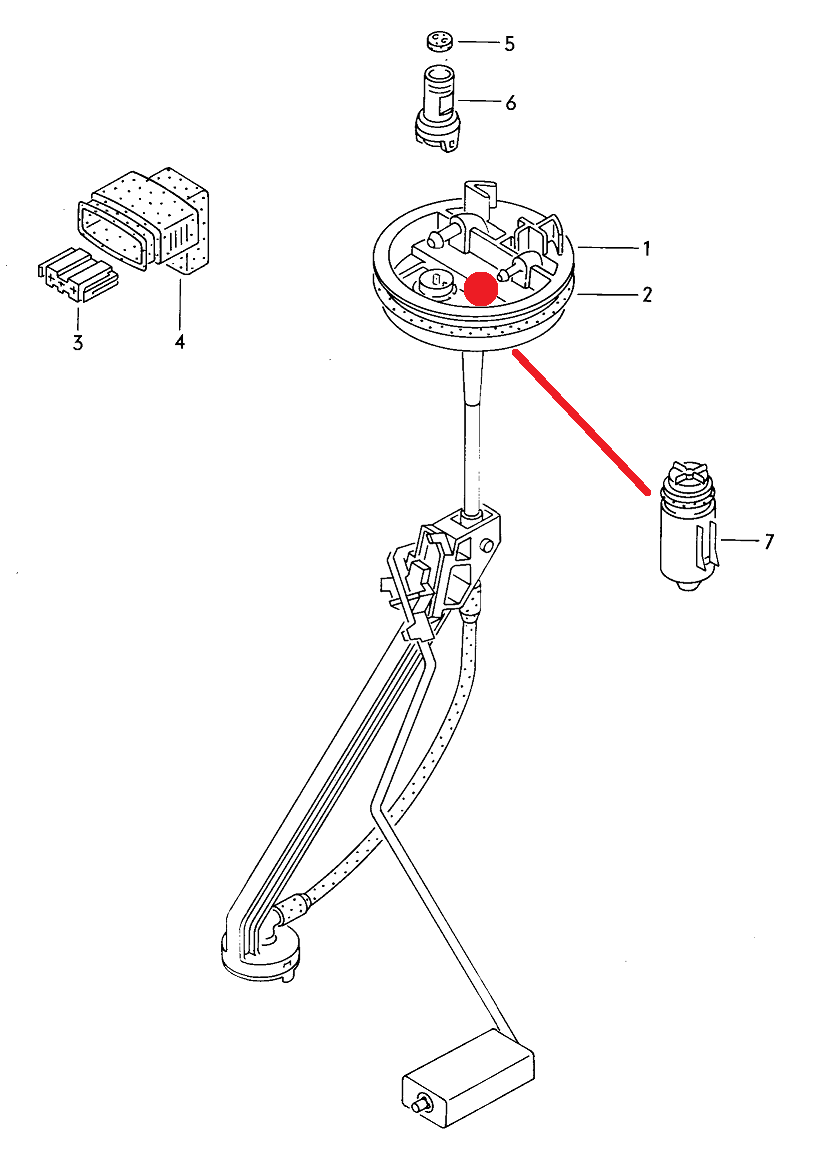 5
6
1
2
3
4
7