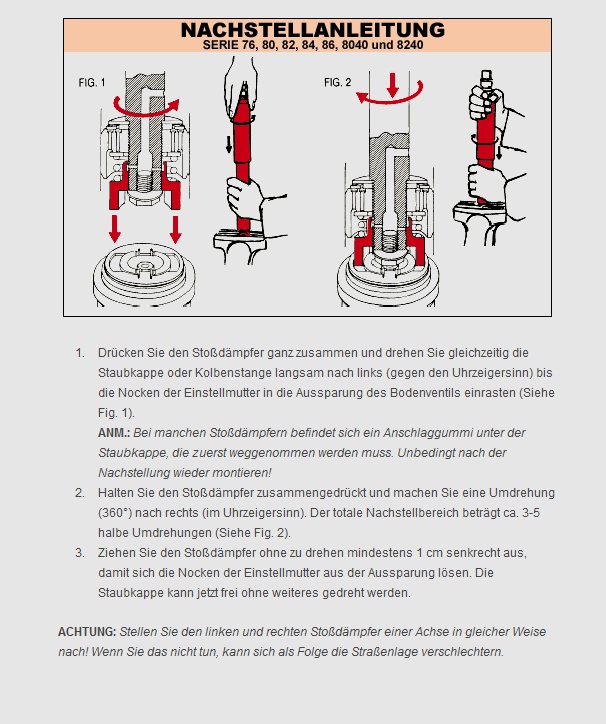 NACHSTELLANLEITUNG
SERIE 76, 80, 82, 84, 86, 8040 und 8240

FIG. 1

FIG. 2

1. Drücken Sie den Stoßdämpfer ganz zusammen und drehen Sie gleichzeitig die Staubkappe oder Kolbenstange langsam nach links (gegen den Uhrzeigersinn) bis die Nocken der Einstellmutter in die Aussparung des Bodenventils einrasten (Siehe Fig. 1).
ANM.: Bei manchen Stoßdämpfern befindet sich ein Anschlaggummi unter der Staubkappe, die zuerst weggenommen werden muss. Unbedingt nach der Nachstellung wieder montieren!
2. Halten Sie den Stoßdämpfer zusammengedrückt und machen Sie eine Umdrehung (360°) nach rechts (im Uhrzeigersinn). Der totale Nachstellbereich beträgt ca. 3-5 halbe Umdrehungen (Siehe Fig. 2).
3. Ziehen Sie den Stoßdämpfer ohne zu drehen mindestens 1 cm senkrecht aus, damit sich die Nocken der Einstellmutter aus der Aussparung lösen. Die Staubkappe kann jetzt frei ohne weiteres gedreht werden.

ACHTUNG: Stellen Sie den linken und rechten Stoßdämpfer einer Achse in gleicher Weise nach! Wenn Sie das nicht tun, kann sich als Folge die Straßenlage verschlechtern.