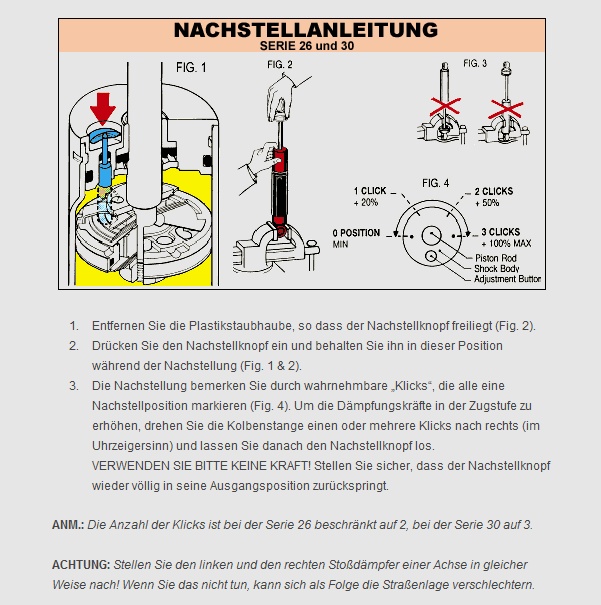 NACHSTELLANLEITUNG
SERIE 26 und 30

FIG. 1

FIG. 2

FIG. 3

FIG. 4

1 CLICK
+ 20%

2 CLICKS
+ 50%

0 POSITION
MIN

3 CLICKS
+ 100% MAX

Piston Rod
Shock Body
Adjustment Button

1. Entfernen Sie die Plastikstaubhaube, so dass der Nachstellknopf freiliegt (Fig. 2).
2. Drücken Sie den Nachstellknopf ein und behalten Sie ihn in dieser Position während der Nachstellung (Fig. 1 & 2).
3. Die Nachstellung bemerken Sie durch wahrnehmbare „Klicks“, die alle eine Nachstellposition markieren (Fig. 4). Um die Dämpfungskräfte in der Zugstufe zu erhöhen, drehen Sie die Kolbenstange einen oder mehrere Klicks nach rechts (im Uhrzeigersinn) und lassen Sie danach den Nachstellknopf los.
VERWENDEN SIE BITTE KEINE KRAFT! Stellen Sie sicher, dass der Nachstellknopf wieder völlig in seine Ausgangsposition zurückspringt.

ANM.: Die Anzahl der Klicks ist bei der Serie 26 beschränkt auf 2, bei der Serie 30 auf 3.

ACHTUNG: Stellen Sie den linken und den rechten Stoßdämpfer einer Achse in gleicher Weise nach! Wenn Sie das nicht tun, kann sich als Folge die Straßenlage verschlechtern.